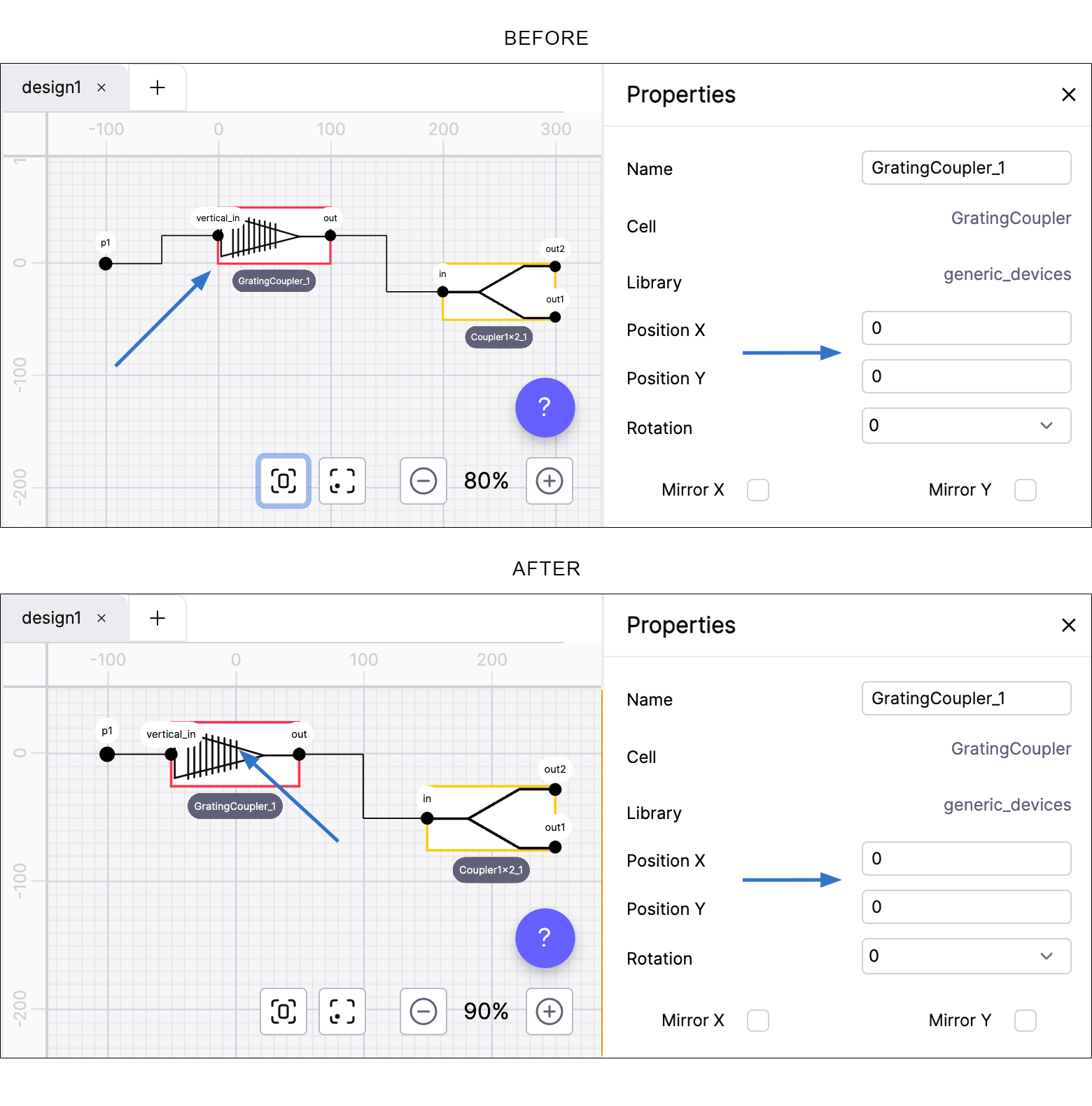 BEFORE

design1 ×
+

-100
0
100
200
300

0
-100
-200

p1
vertical_in
out
GratingCoupler_1
in
out2
out1
Coupler1×2_1

?

80%

Properties ×

Name GratingCoupler_1
Cell GratingCoupler
Library generic_devices
Position X 0
Position Y 0
Rotation 0
Mirror X
Mirror Y

AFTER

design1 ×
+

-100
0
100
200

0
-100
-200

p1
vertical_in
out
GratingCoupler_1
in
out2
out1
Coupler1×2_1

?

90%

Properties ×

Name GratingCoupler_1
Cell GratingCoupler
Library generic_devices
Position X 0
Position Y 0
Rotation 0
Mirror X
Mirror Y